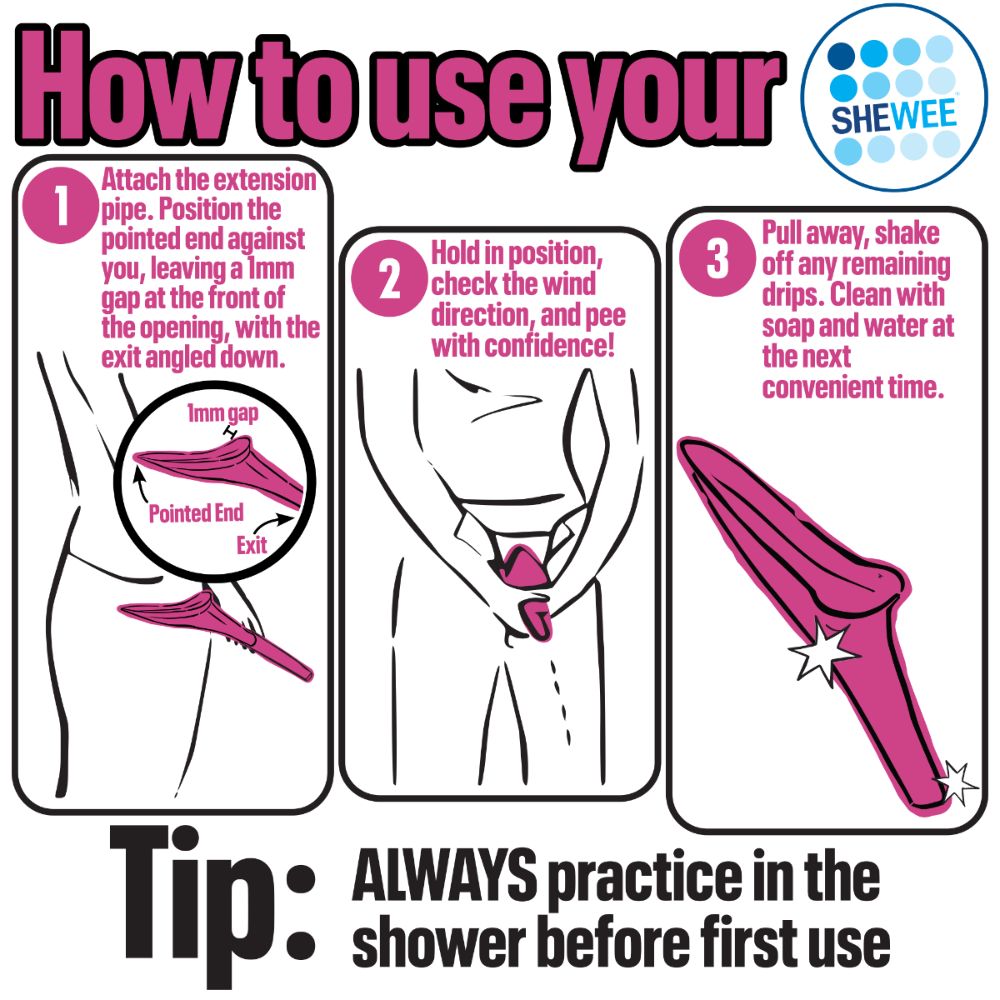 How to use your

SHEWEE

1 Attach the extension pipe. Position the pointed end against you, leaving a 1mm gap at the front of the opening, with the exit angled down.

1mm gap

Pointed End

Exit

2 Hold in position, check the wind direction, and pee with confidence!

3 Pull away, shake off any remaining drips. Clean with soap and water at the next convenient time.

Tip: ALWAYS practice in the shower before first use