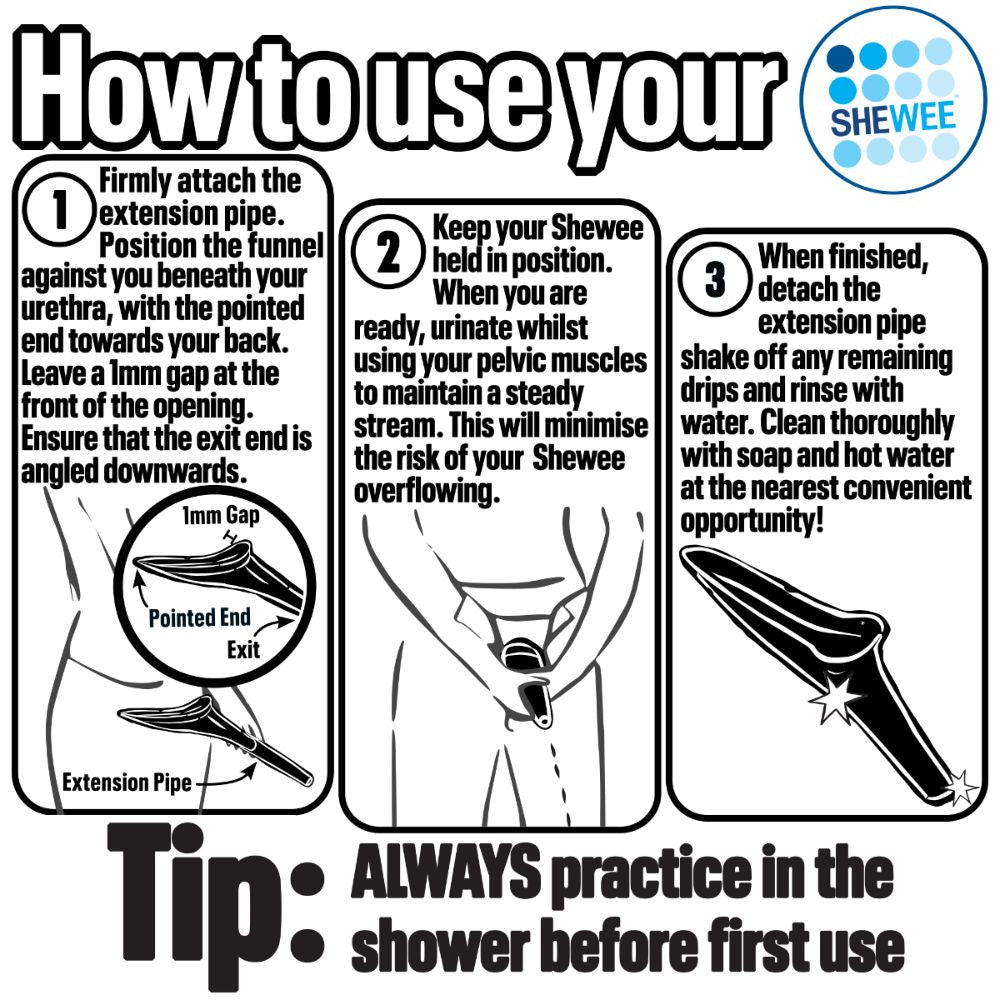 How to use your

SHEWEE

1 Firmly attach the extension pipe. Position the funnel against you beneath your urethra, with the pointed end towards your back. Leave a 1mm gap at the front of the opening. Ensure that the exit end is angled downwards.

1mm Gap

Pointed End

Exit

Extension Pipe

2 Keep your Shewee held in position. When you are ready, urinate whilst using your pelvic muscles to maintain a steady stream. This will minimise the risk of your Shewee overflowing.

3 When finished, detach the extension pipe shake off any remaining drips and rinse with water. Clean thoroughly with soap and hot water at the nearest convenient opportunity!

Tip: ALWAYS practice in the shower before first use